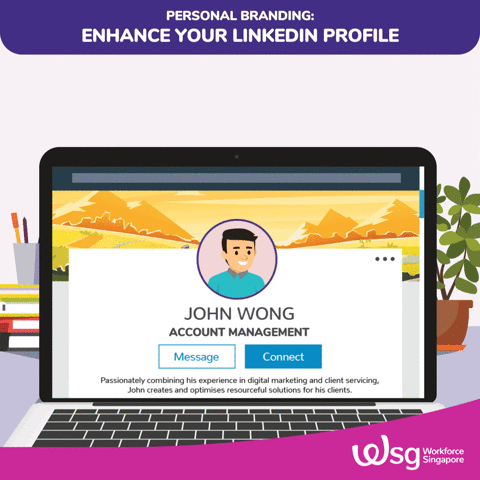 PERSONAL BRANDING:
ENHANCE YOUR LINKEDIN PROFILE

JOHN WONG
ACCOUNT MANAGEMENT

Message
Connect

Passionately combining his experience in digital marketing and client servicing, John creates and optimises resourceful solutions for his clients.

wsg Workforce Singapore