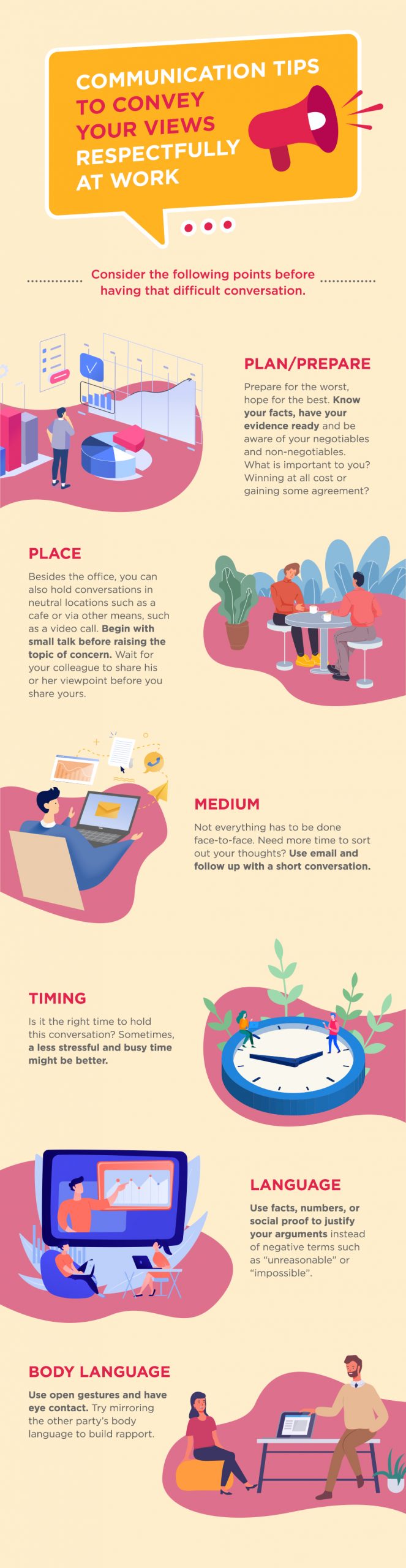 COMMUNICATION TIPS TO CONVEY YOUR VIEWS RESPECTFULLY AT WORK

Consider the following points before having that difficult conversation.

PLAN/PREPARE

Prepare for the worst, hope for the best. Know your facts, have your evidence ready and be aware of your negotiables and non-negotiables. What is important to you? Winning at all cost or gaining some agreement?

PLACE

Besides the office, you can also hold conversations in neutral locations such as a cafe or via other means, such as a video call. Begin with small talk before raising the topic of concern. Wait for your colleague to share his or her viewpoint before you share yours.

MEDIUM

Not everything has to be done face-to-face. Need more time to sort out your thoughts? Use email and follow up with a short conversation.

TIMING

Is it the right time to hold this conversation? Sometimes, a less stressful and busy time might be better.

LANGUAGE

Use facts, numbers, or social proof to justify your arguments instead of negative terms such as "unreasonable" or "impossible".

BODY LANGUAGE

Use open gestures and have eye contact. Try mirroring the other party's body language to build rapport.