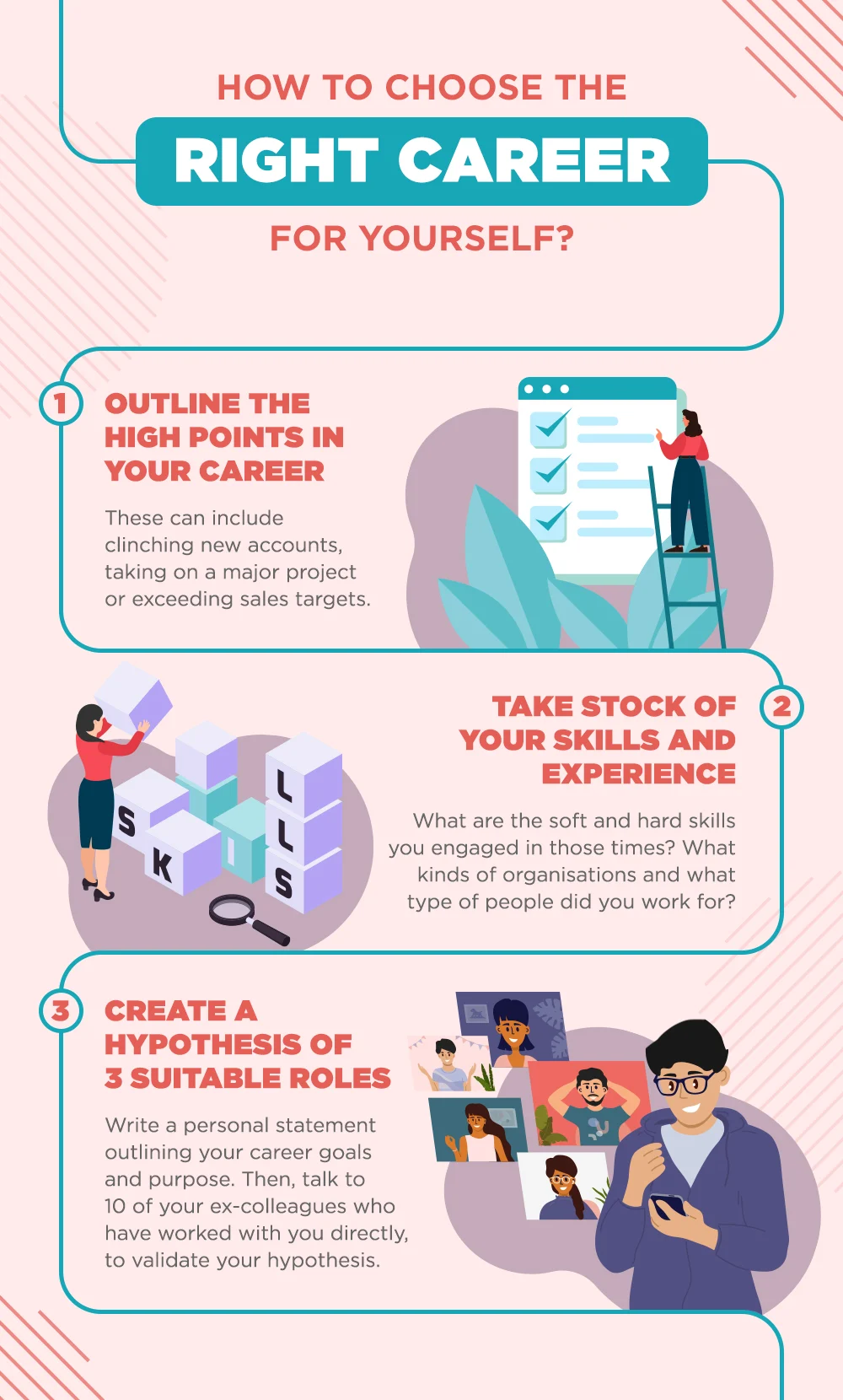 HOW TO CHOOSE THE
RIGHT CAREER
FOR YOURSELF?

1
OUTLINE THE HIGH POINTS IN YOUR CAREER

These can include clinching new accounts, taking on a major project or exceeding sales targets.

S K I L L S

2
TAKE STOCK OF YOUR SKILLS AND EXPERIENCE

What are the soft and hard skills you engaged in those times? What kinds of organisations and what type of people did you work for?

3
CREATE A HYPOTHESIS OF 3 SUITABLE ROLES

Write a personal statement outlining your career goals and purpose. Then, talk to 10 of your ex-colleagues who have worked with you directly, to validate your hypothesis.