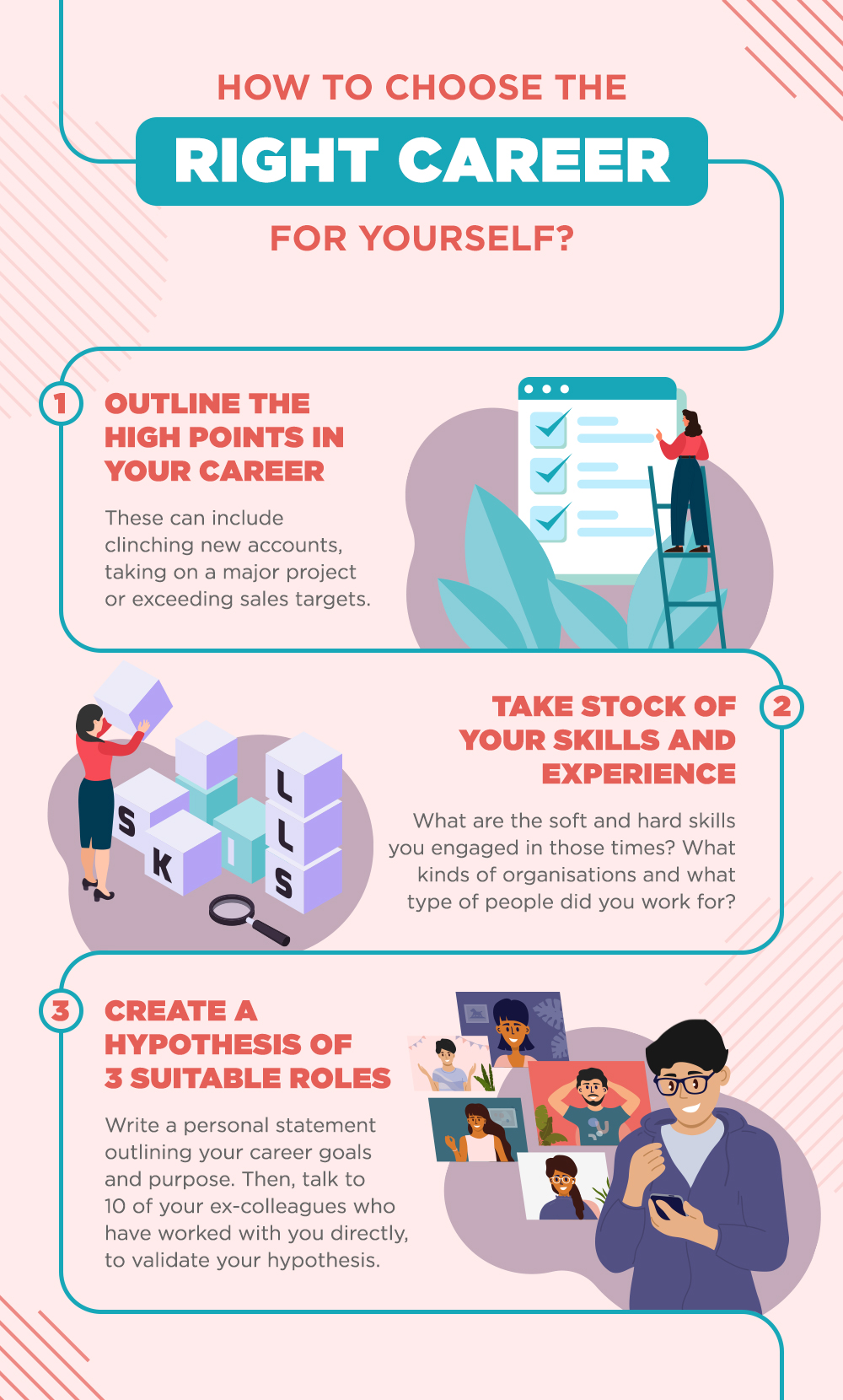 HOW TO CHOOSE THE
RIGHT CAREER
FOR YOURSELF?

1
OUTLINE THE HIGH POINTS IN YOUR CAREER

These can include clinching new accounts, taking on a major project or exceeding sales targets.

2
TAKE STOCK OF YOUR SKILLS AND EXPERIENCE

What are the soft and hard skills you engaged in those times? What kinds of organisations and what type of people did you work for?

S K I L L S

3
CREATE A HYPOTHESIS OF 3 SUITABLE ROLES

Write a personal statement outlining your career goals and purpose. Then, talk to 10 of your ex-colleagues who have worked with you directly, to validate your hypothesis.