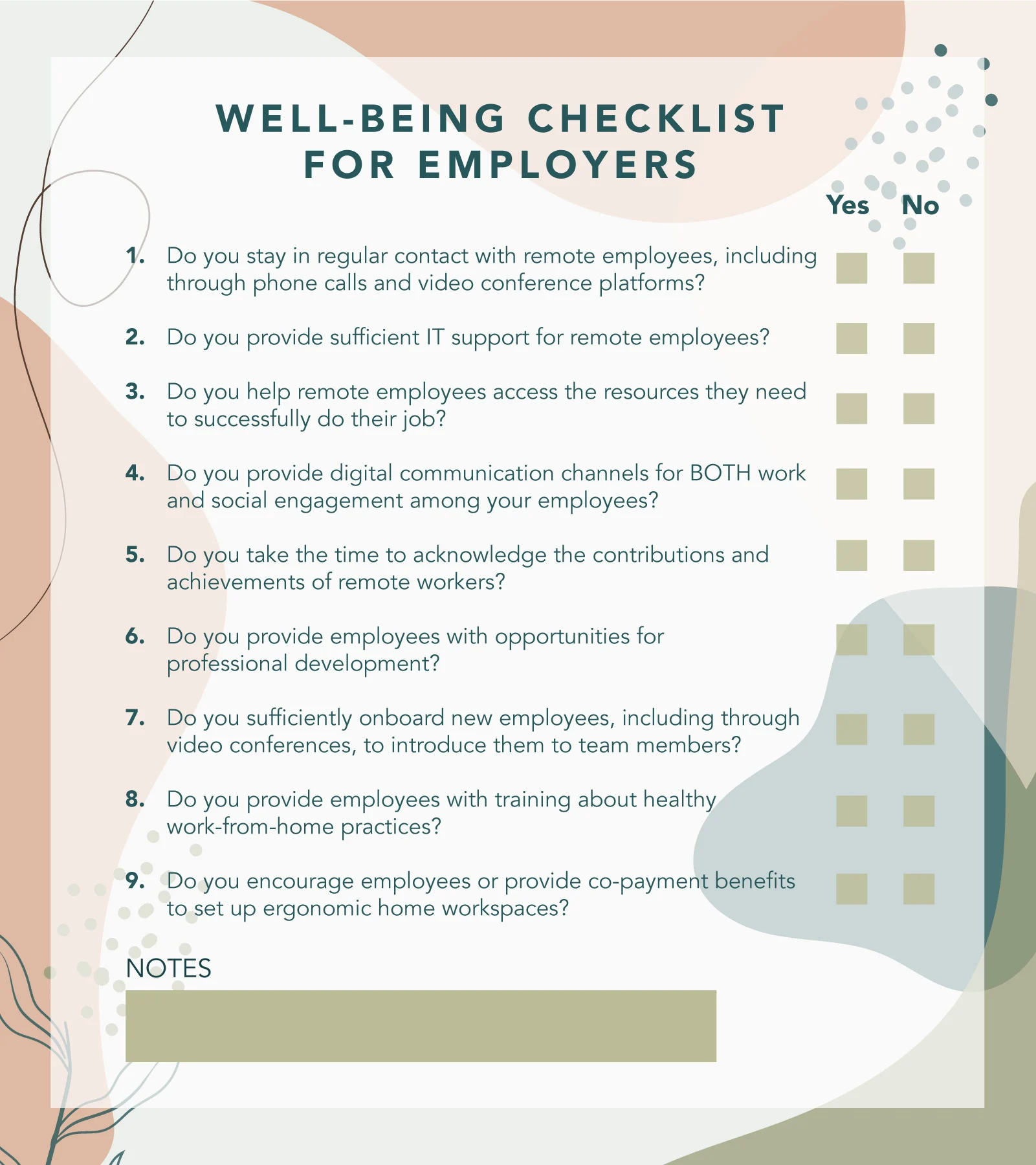 WELL-BEING CHECKLIST FOR EMPLOYERS

Yes No

1. Do you stay in regular contact with remote employees, including through phone calls and video conference platforms?

2. Do you provide sufficient IT support for remote employees?

3. Do you help remote employees access the resources they need to successfully do their job?

4. Do you provide digital communication channels for BOTH work and social engagement among your employees?

5. Do you take the time to acknowledge the contributions and achievements of remote workers?

6. Do you provide employees with opportunities for professional development?

7. Do you sufficiently onboard new employees, including through video conferences, to introduce them to team members?

8. Do you provide employees with training about healthy work-from-home practices?

9. Do you encourage employees or provide co-payment benefits to set up ergonomic home workspaces?

NOTES