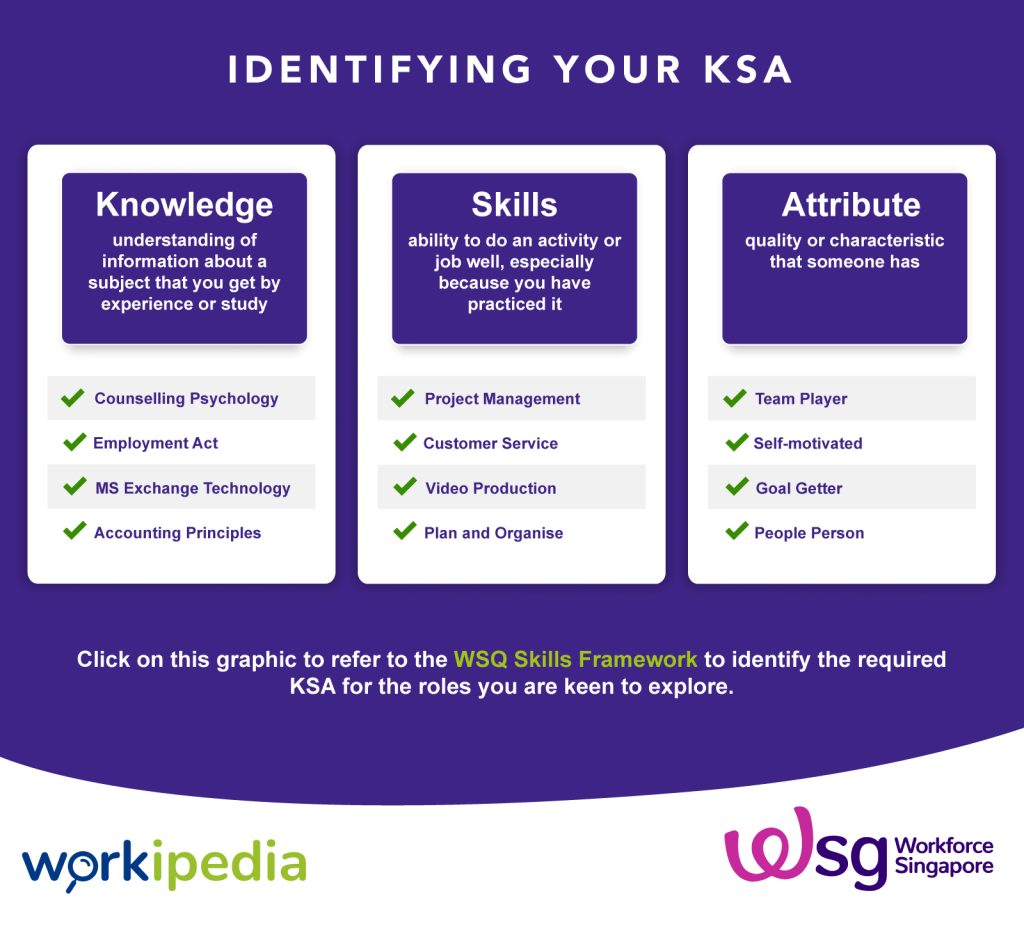 IDENTIFYING YOUR KSA

Knowledge
understanding of information about a subject that you get by experience or study

Counselling Psychology
Employment Act
MS Exchange Technology
Accounting Principles

Skills
ability to do an activity or job well, especially because you have practiced it

Project Management
Customer Service
Video Production
Plan and Organise

Attribute
quality or characteristic that someone has

Team Player
Self-motivated
Goal Getter
People Person

Click on this graphic to refer to the WSQ Skills Framework to identify the required KSA for the roles you are keen to explore.

workipedia

wsg Workforce Singapore