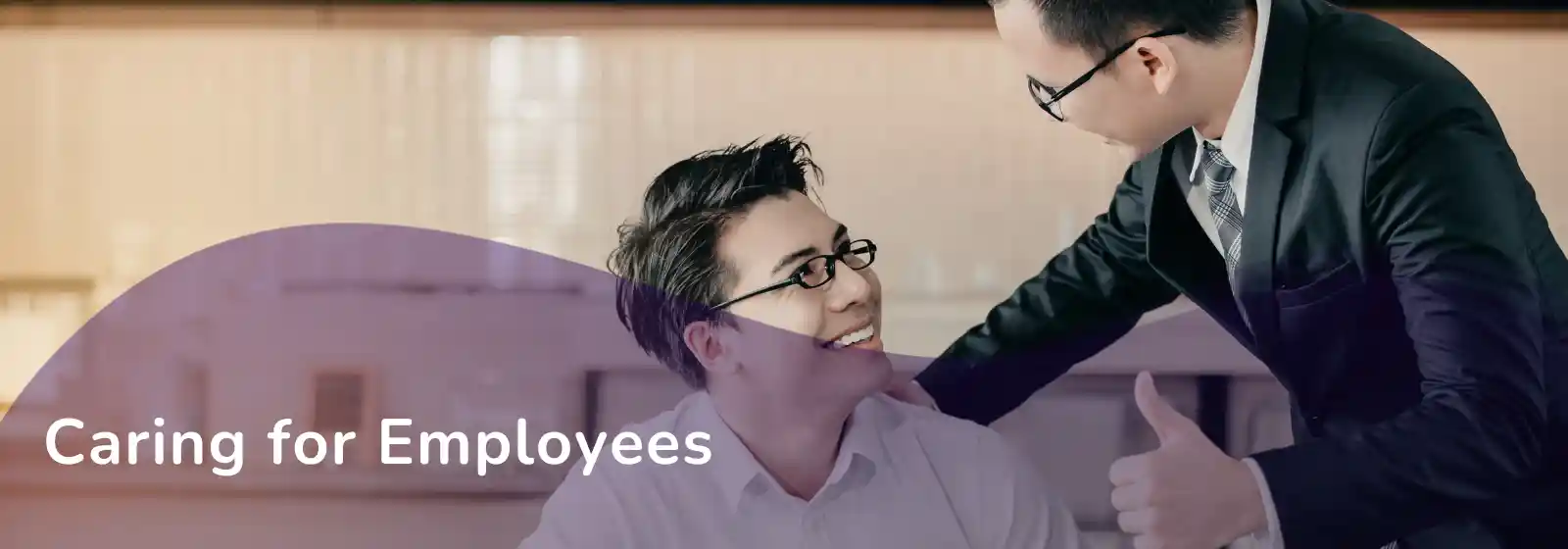 Caring for Employees